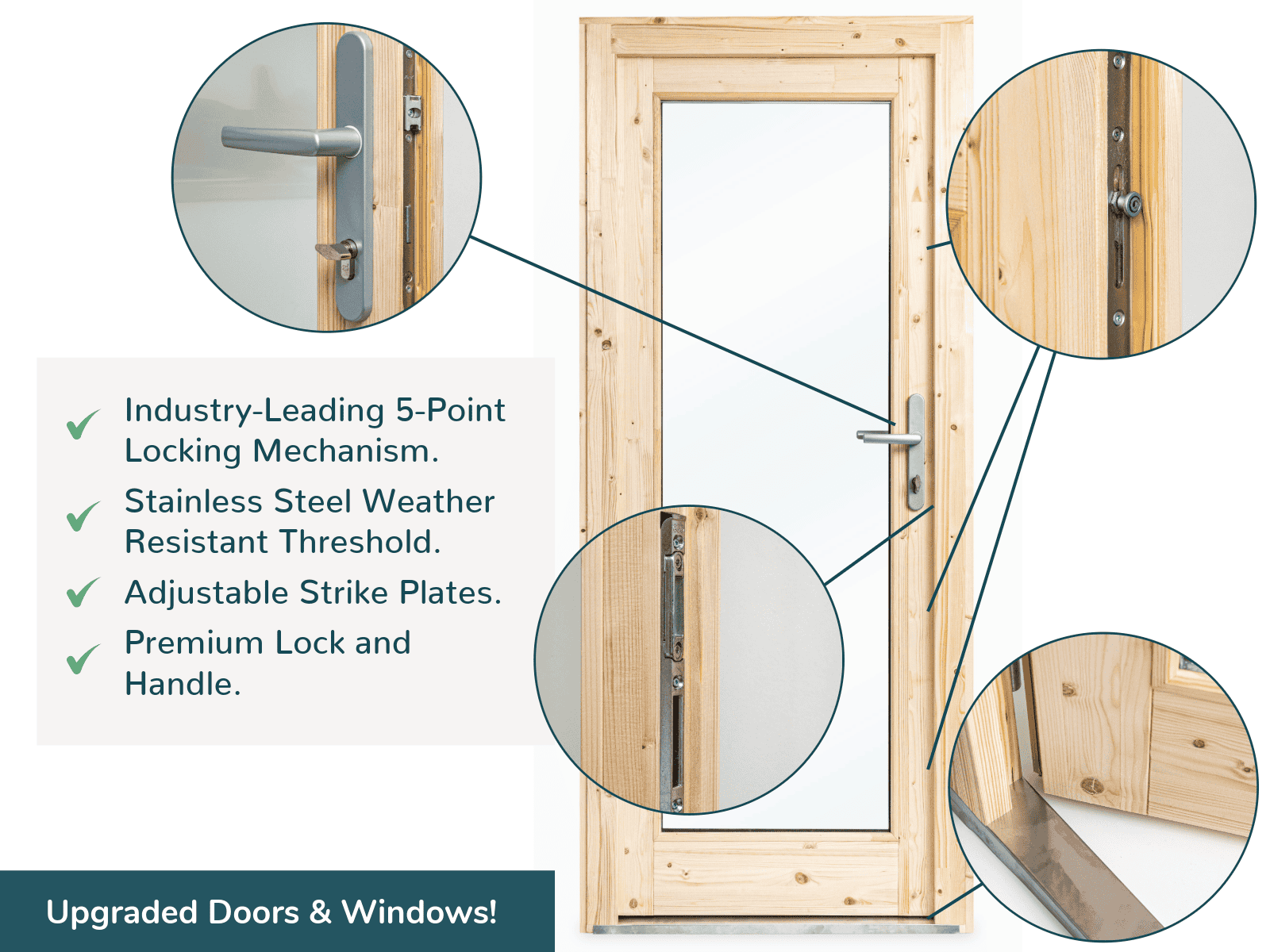 Industry-Leading 5-Point Locking Mechanism.

Stainless Steel Weather Resistant Threshold.

Adjustable Strike Plates.

Premium Lock and Handle.

Upgraded Doors & Windows!